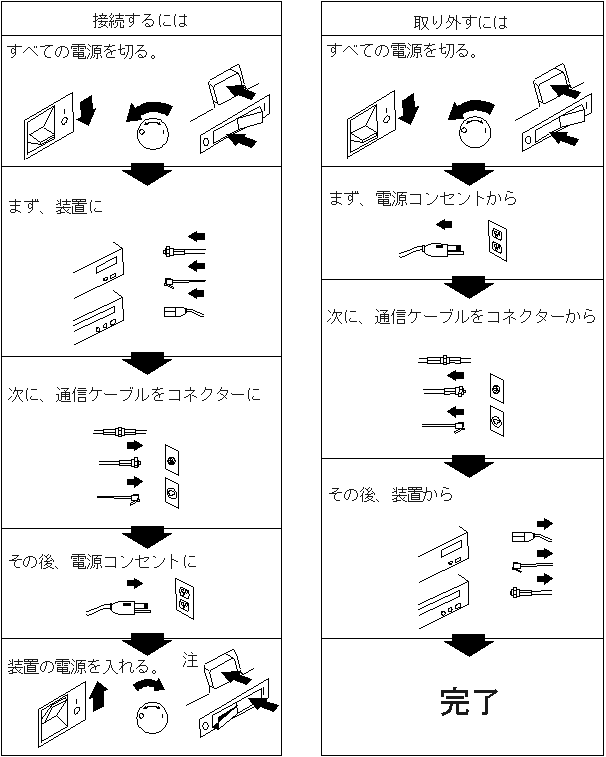 接続するには

すべての電源を切る。

まず、装置に

次に、通信ケーブルをコネクターに

その後、電源コンセントに

装置の電源を入れる。

注

取り外すには

すべての電源を切る。

まず、電源コンセントから

次に、通信ケーブルをコネクターから

その後、装置から

完了